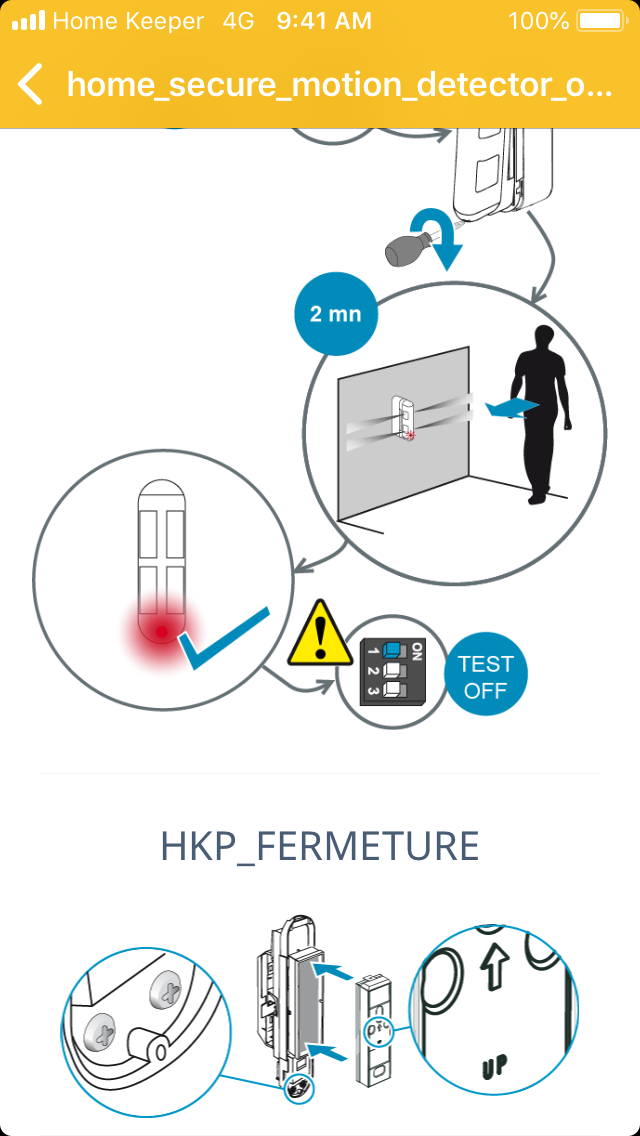 Home Keeper 4G 9:41 AM 100%

home_secure_motion_detector_o...

2 mn

ON
1
2
3

TEST
OFF

HKP_FERMETURE

UP